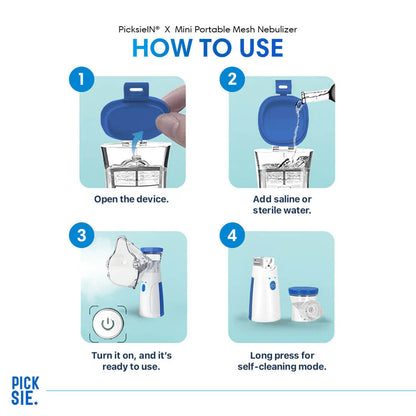 PicksieIN® X Mini Portable Mesh Nebulizer

HOW TO USE

1

Open the device.

2

Add saline or sterile water.

3

Turn it on, and it's ready to use.

4

Long press for self-cleaning mode.

PICK SIE.