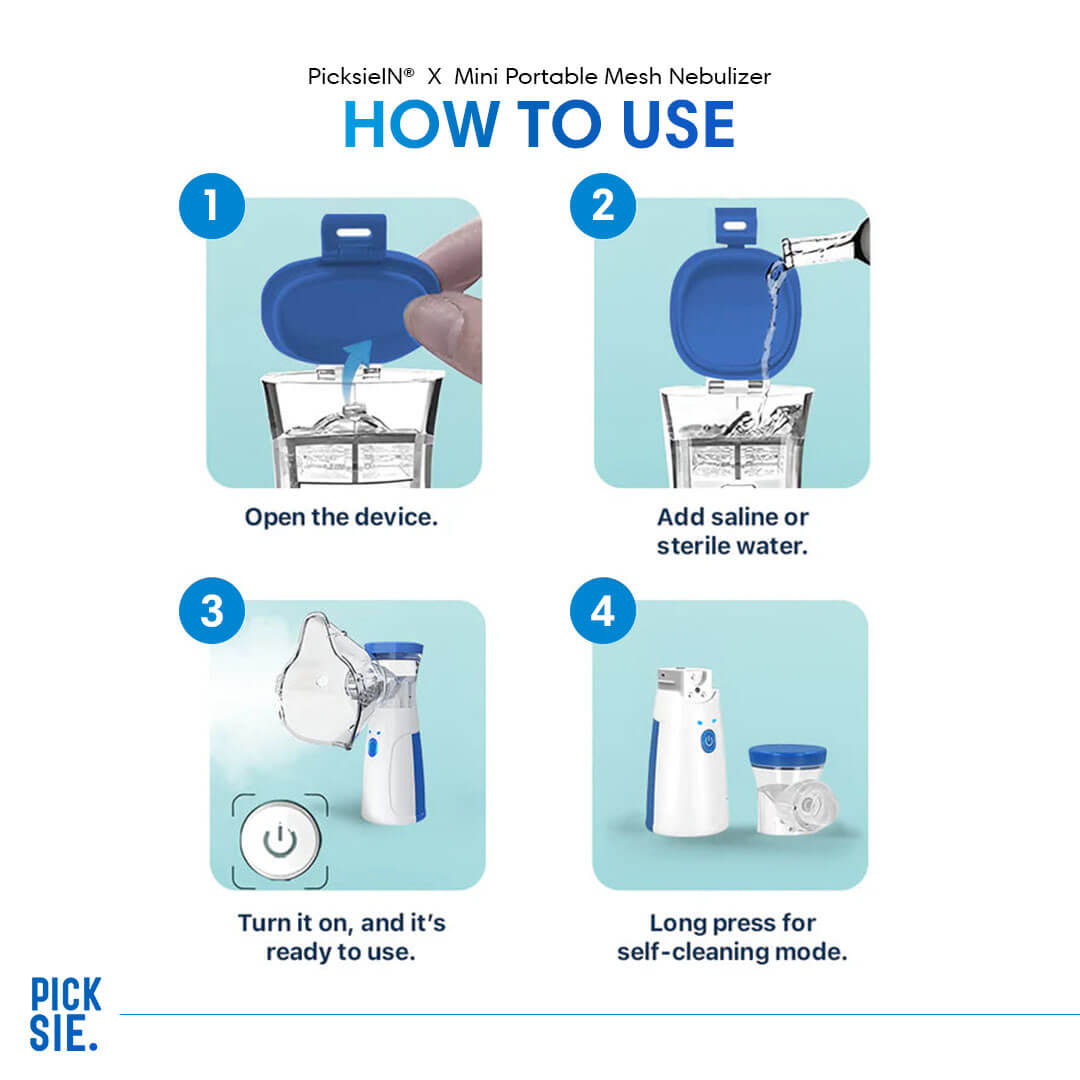 PicksieIN® X Mini Portable Mesh Nebulizer

HOW TO USE

1

Open the device.

2

Add saline or sterile water.

3

Turn it on, and it's ready to use.

4

Long press for self-cleaning mode.

PICK SIE.